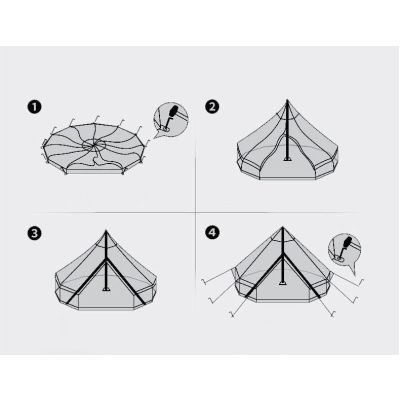 1

2

3

4