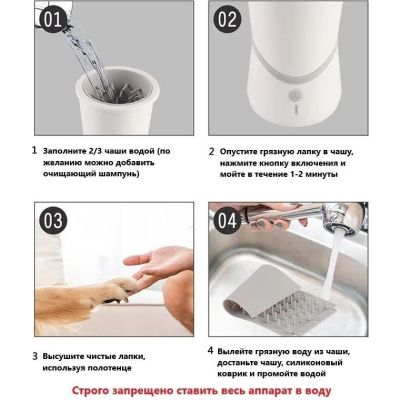 01

02

1 Заполните 2/3 чаши водой (по желанию можно добавить очищающий шампунь)

2 Опустите грязную лапку в чашу, нажмите кнопку включения и мойте в течение 1-2 минуты

03

04

3 Высушите чистые лапки, используя полотенце

4 Вылейте грязную воду из чаши, достаньте чашу, силиконовый коврик и промойте водой

Строго запрещено ставить весь аппарат в воду