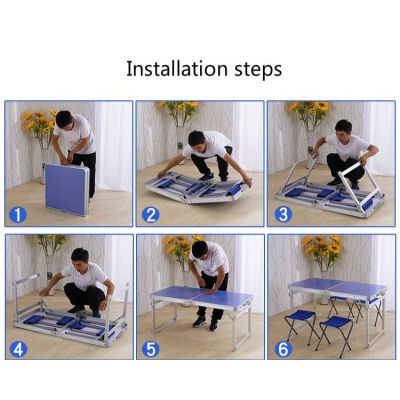 Installation steps

1

2

3

4

5

6