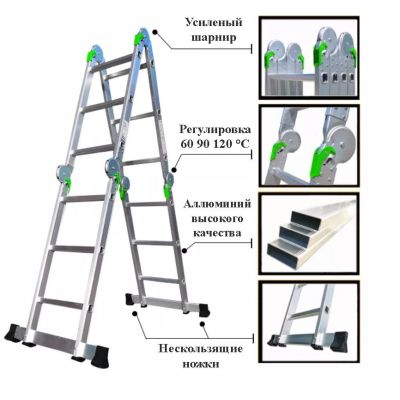 Усиленый шарнир

Регулировка 60 90 120 °C

Аллюминий высокого качества

Нескользящие ножки