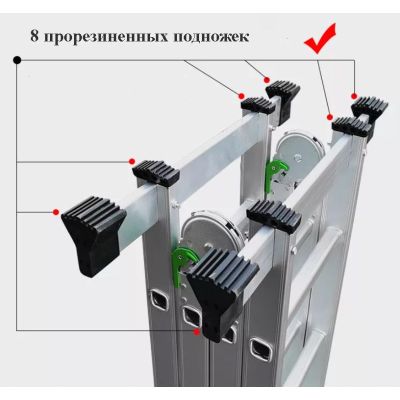 8 прорезиненных подножек