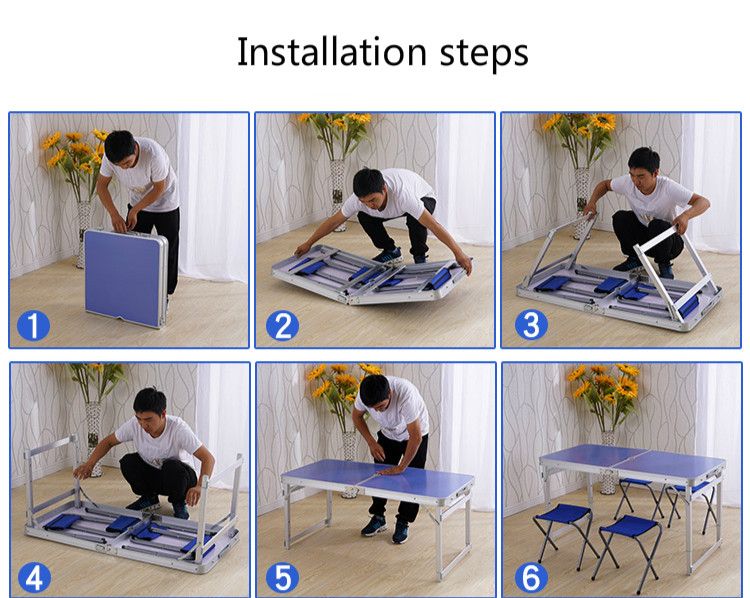 Installation steps

1

2

3

4

5

6