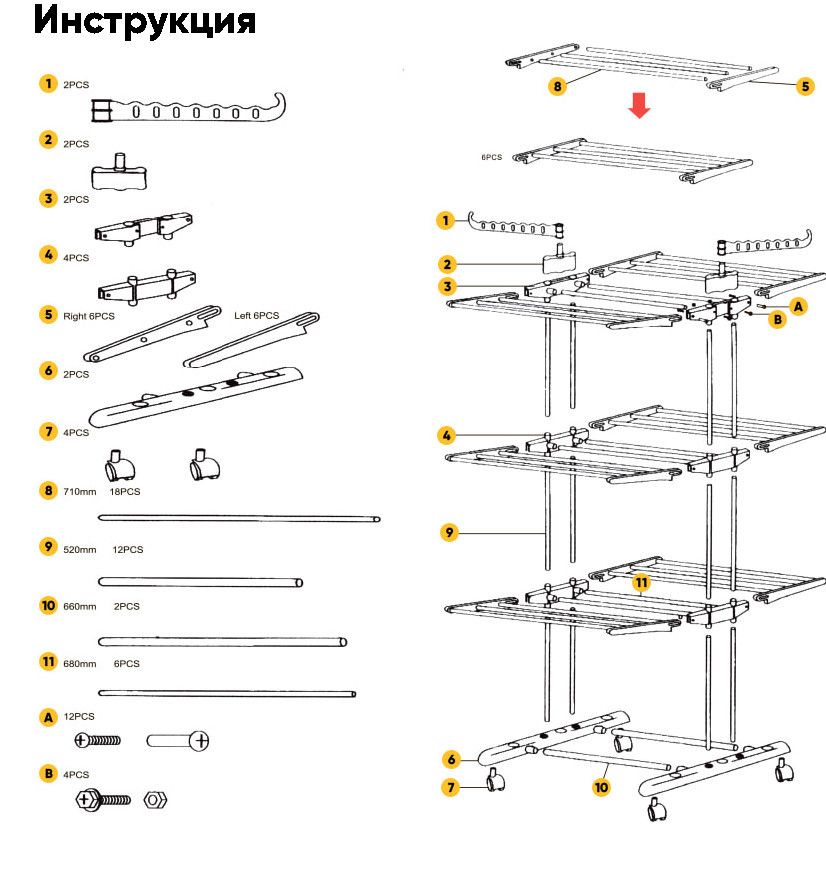 Инструкция

1 2PCS

2 2PCS

3 2PCS

4 4PCS

5 Right 6PCS Left 6PCS

6 2PCS

7 4PCS

8 710mm 18PCS

9 520mm 12PCS

10 660mm 2PCS

11 680mm 6PCS

A 12PCS

B 4PCS

8 5

6PCS

1

2

3

A

B

4

9

11

6

7

10